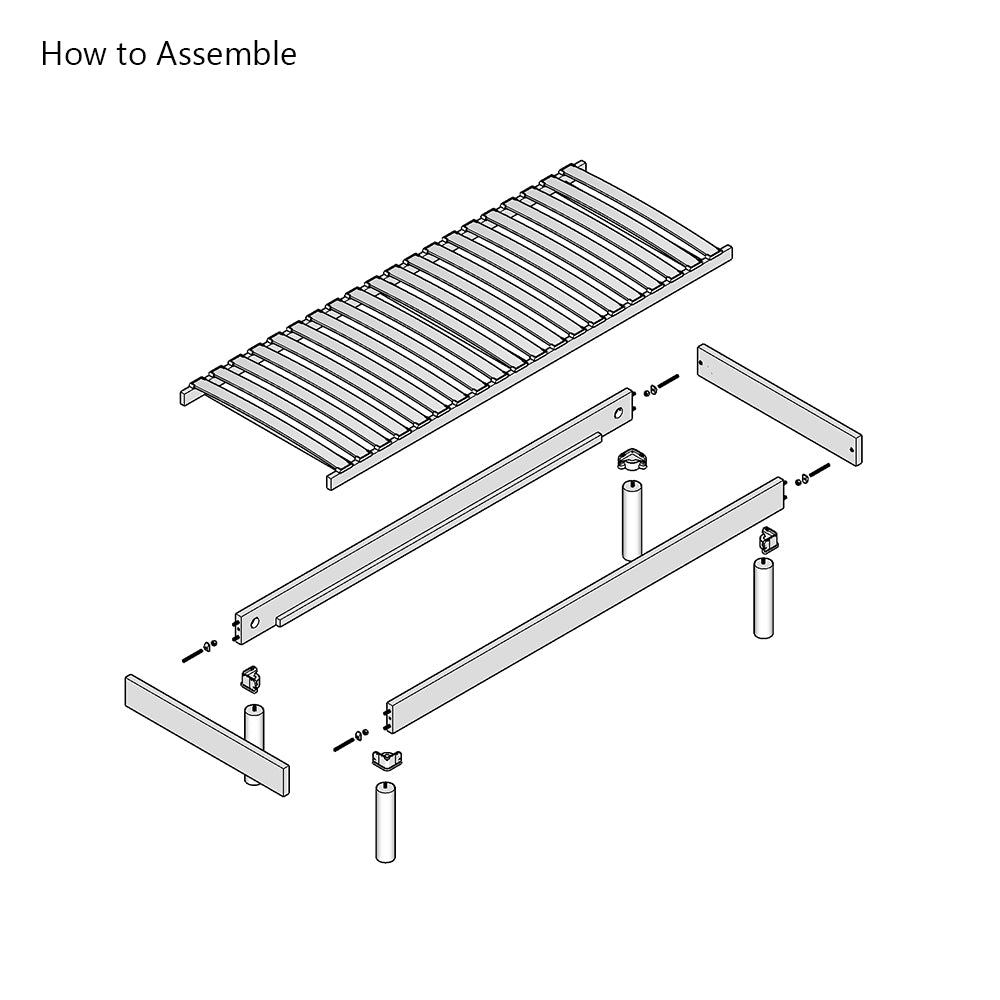 How to Assemble