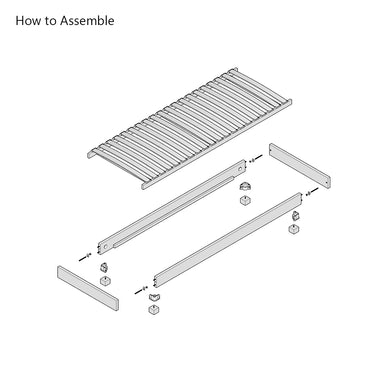 How to Assemble