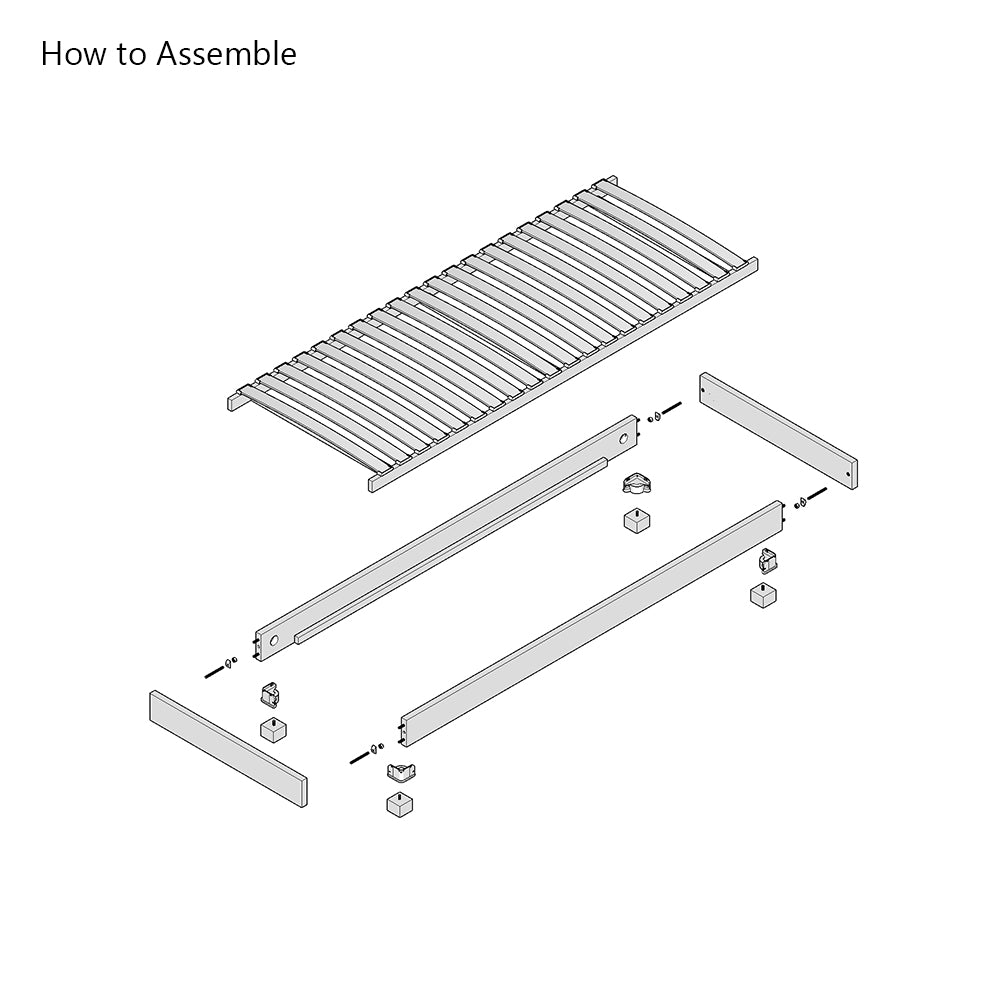 How to Assemble