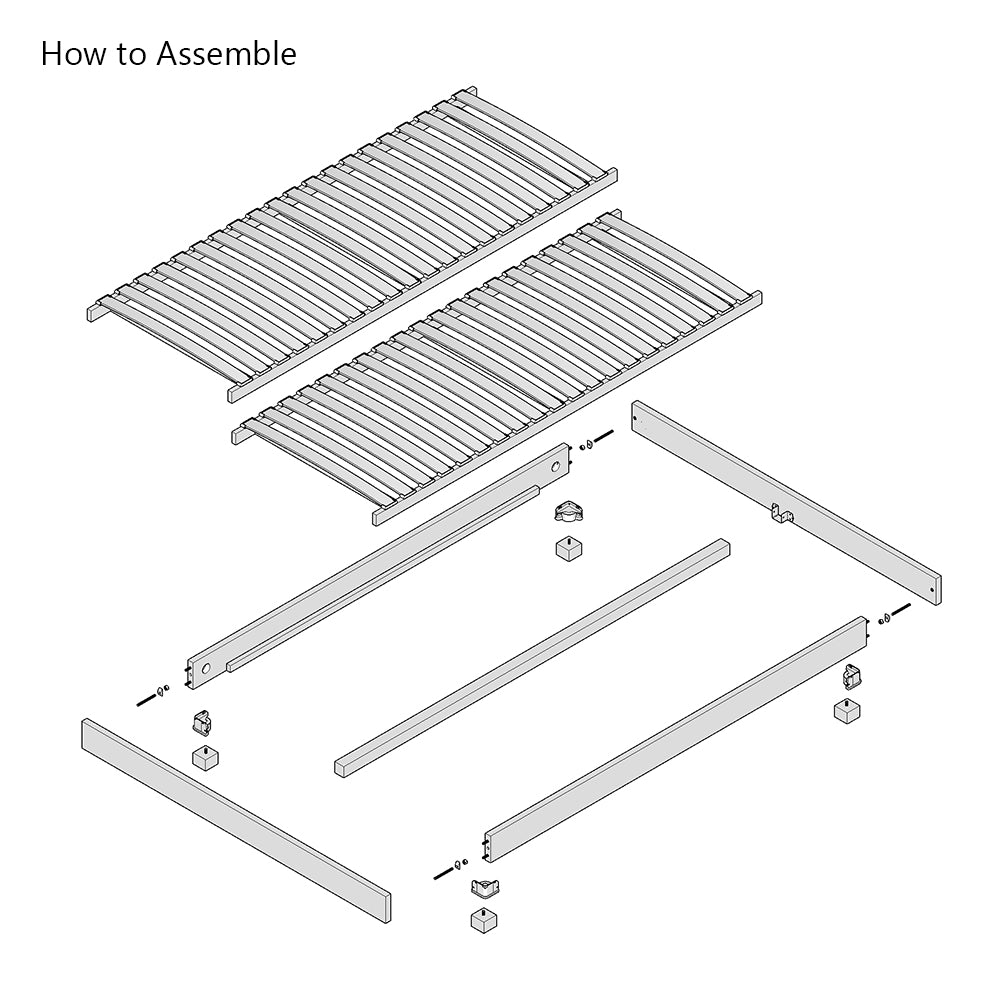 How to Assemble