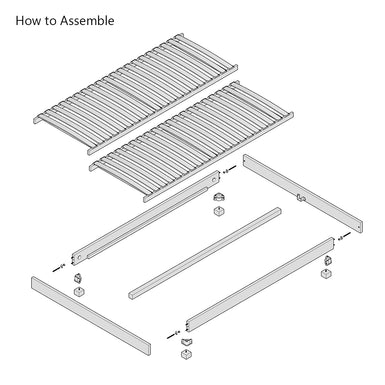 How to Assemble