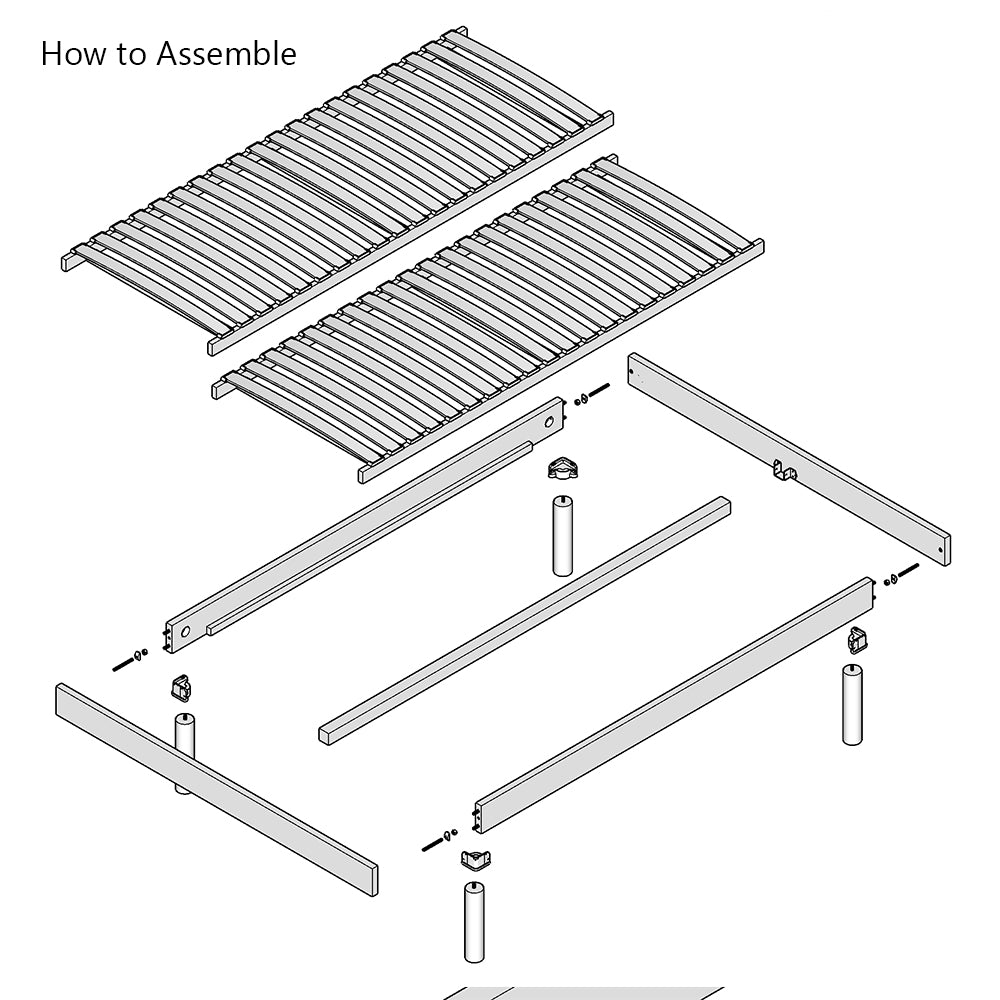 How to Assemble