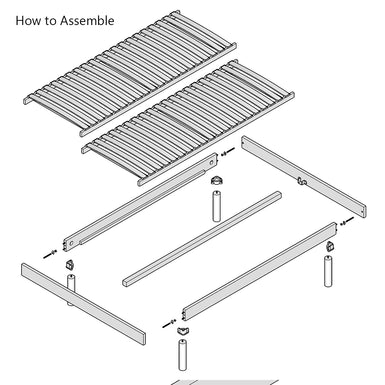 How to Assemble