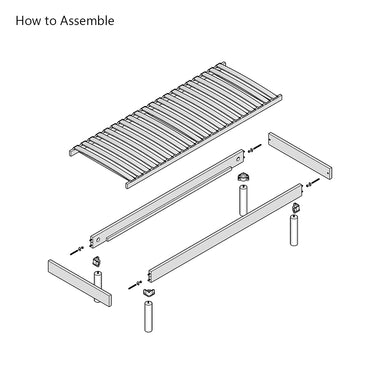 How to Assemble