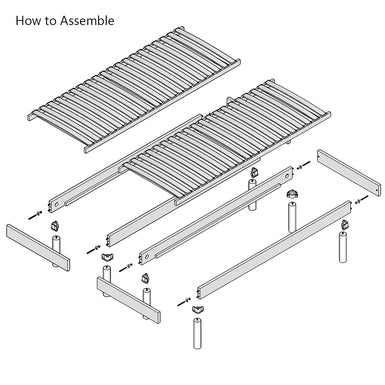 How to Assemble