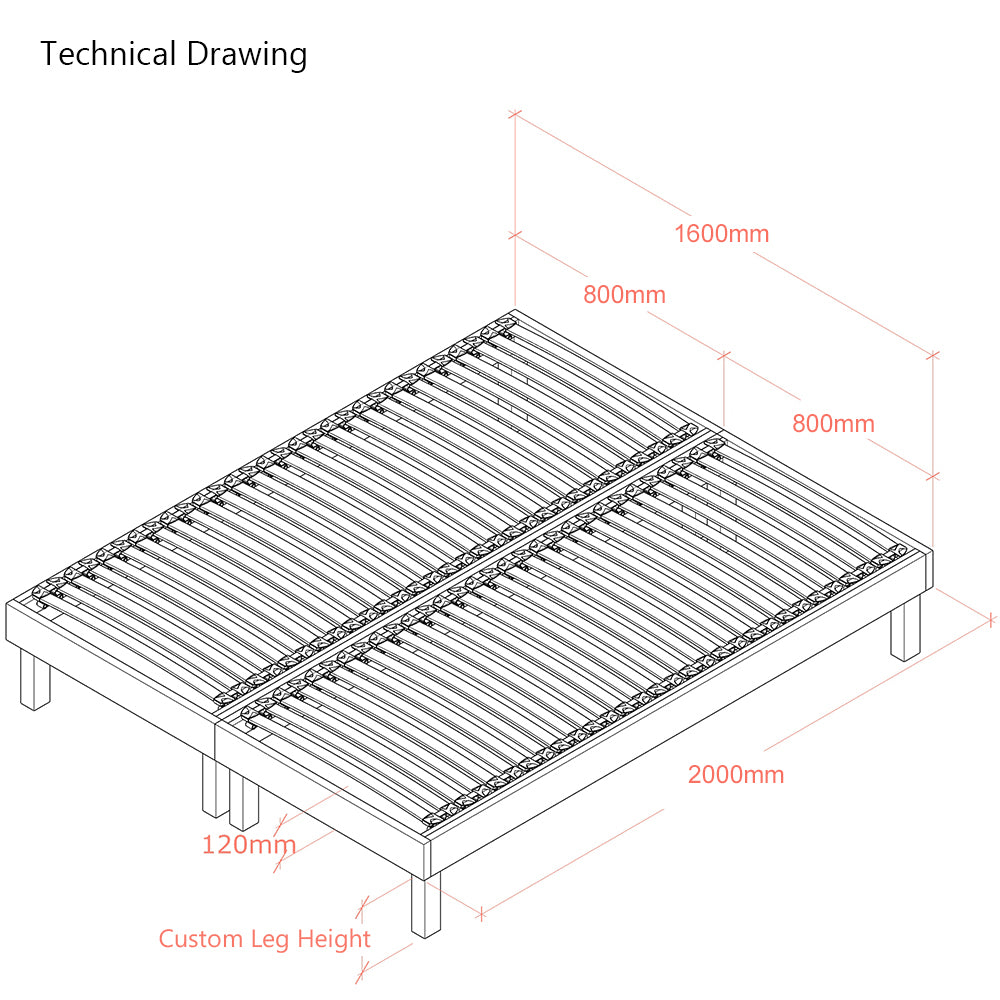 Technical Drawing

1600mm

800mm

800mm

2000mm

120mm

Custom Leg Height