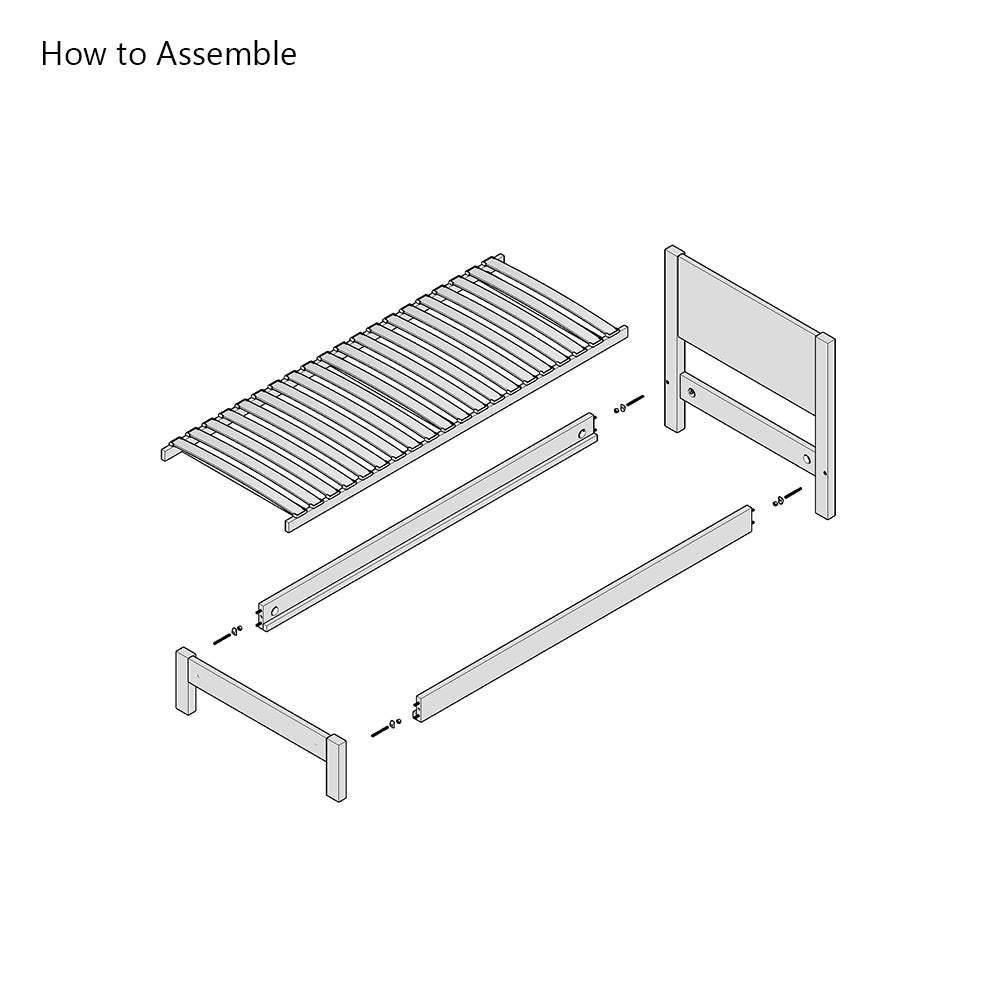 How to Assemble