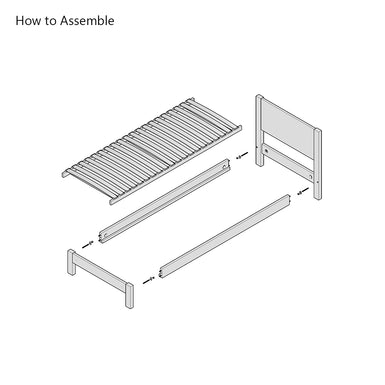 How to Assemble