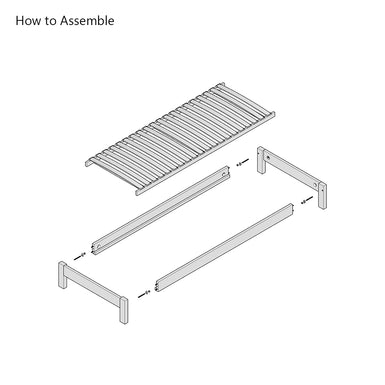 How to Assemble