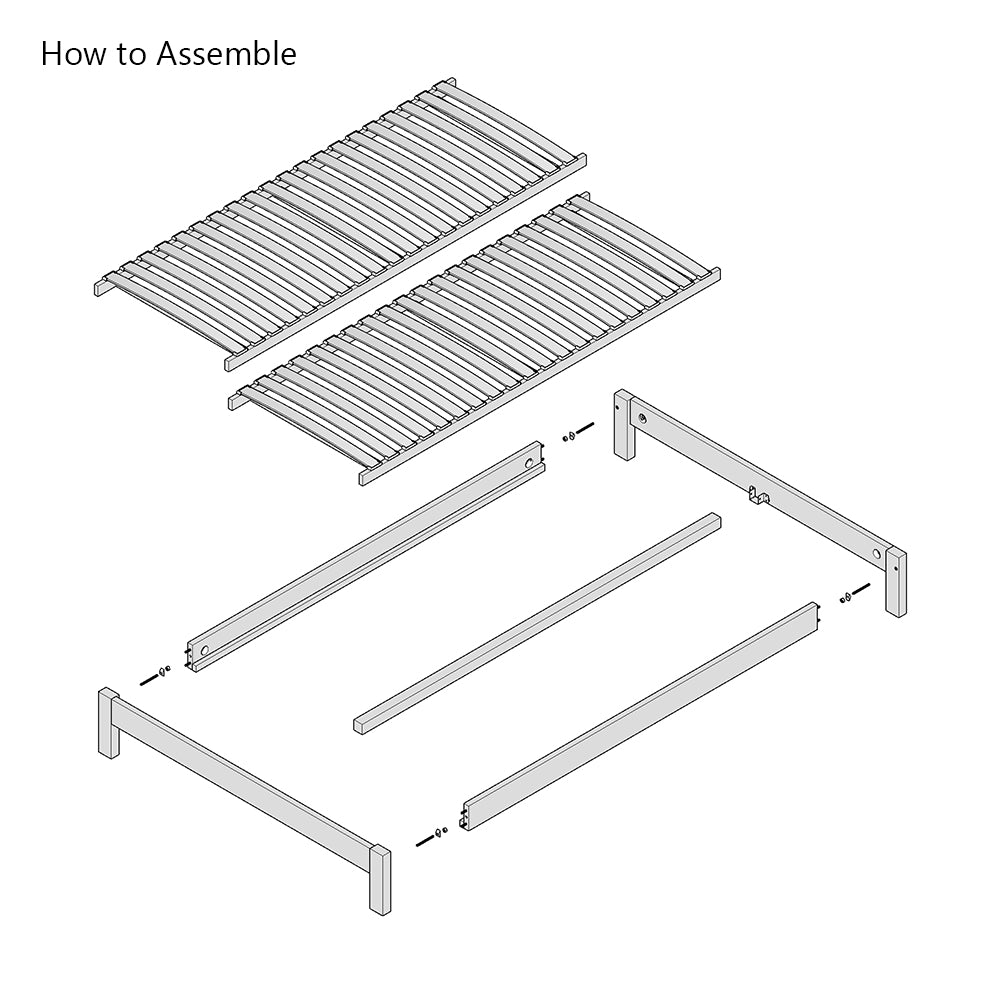 How to Assemble