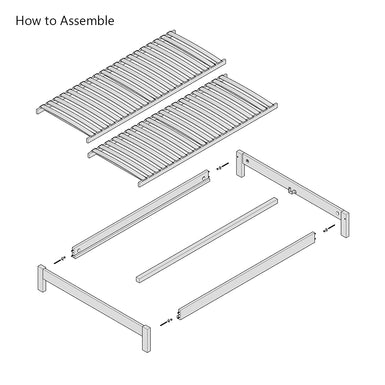 How to Assemble