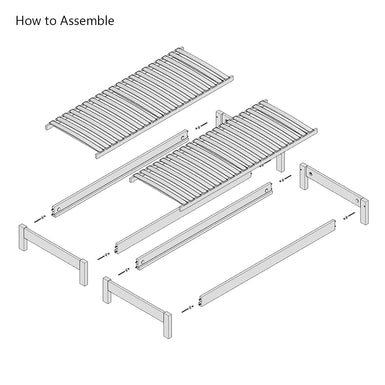 How to Assemble