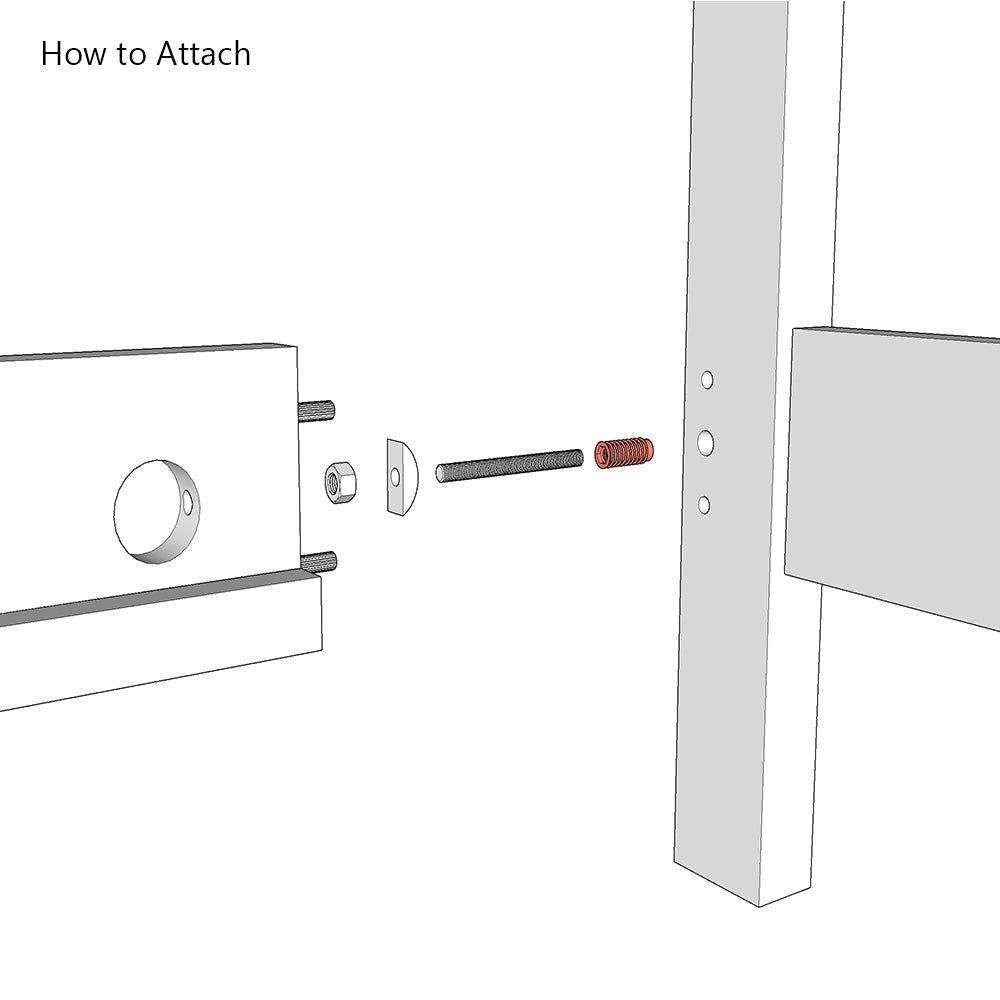 How to Attach