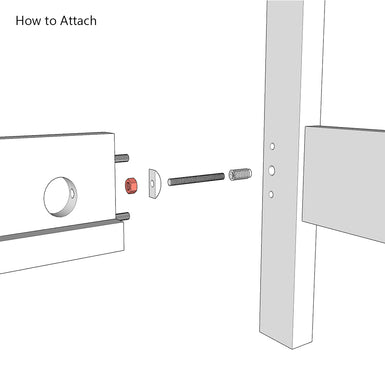 How to Attach