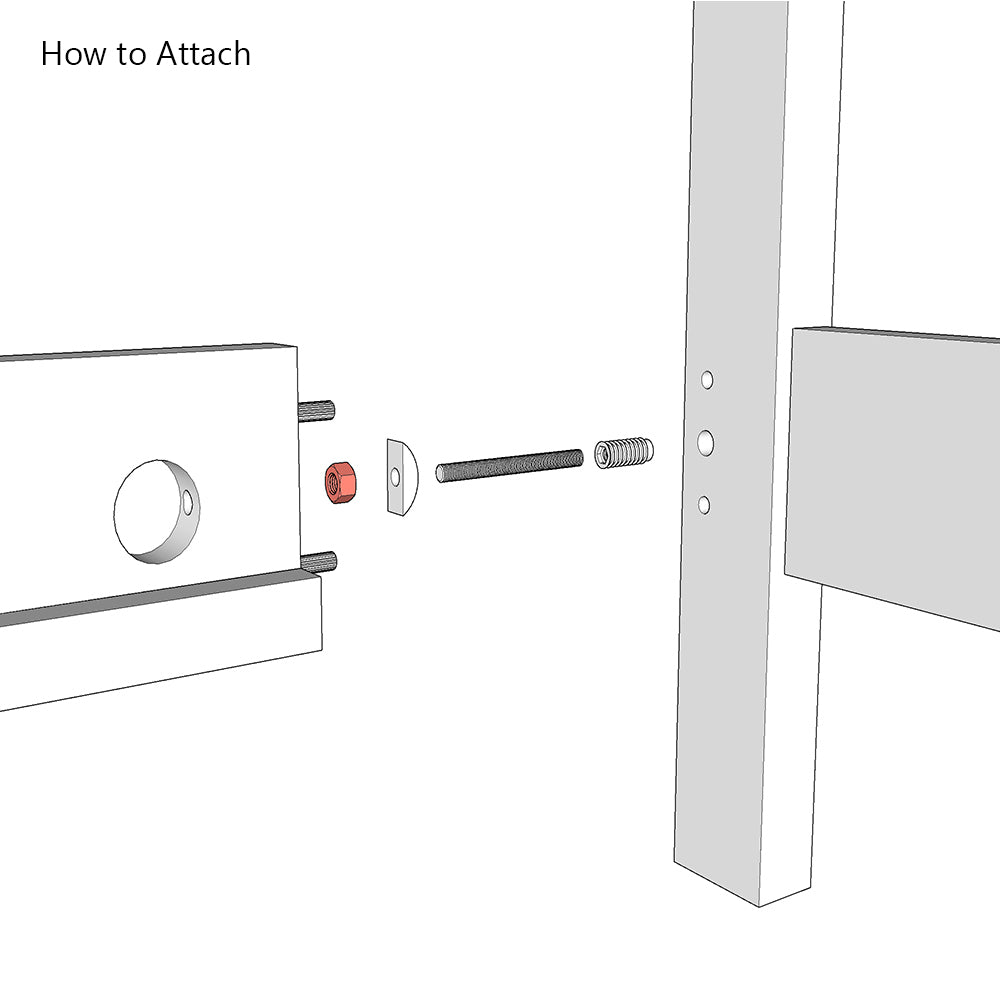 How to Attach