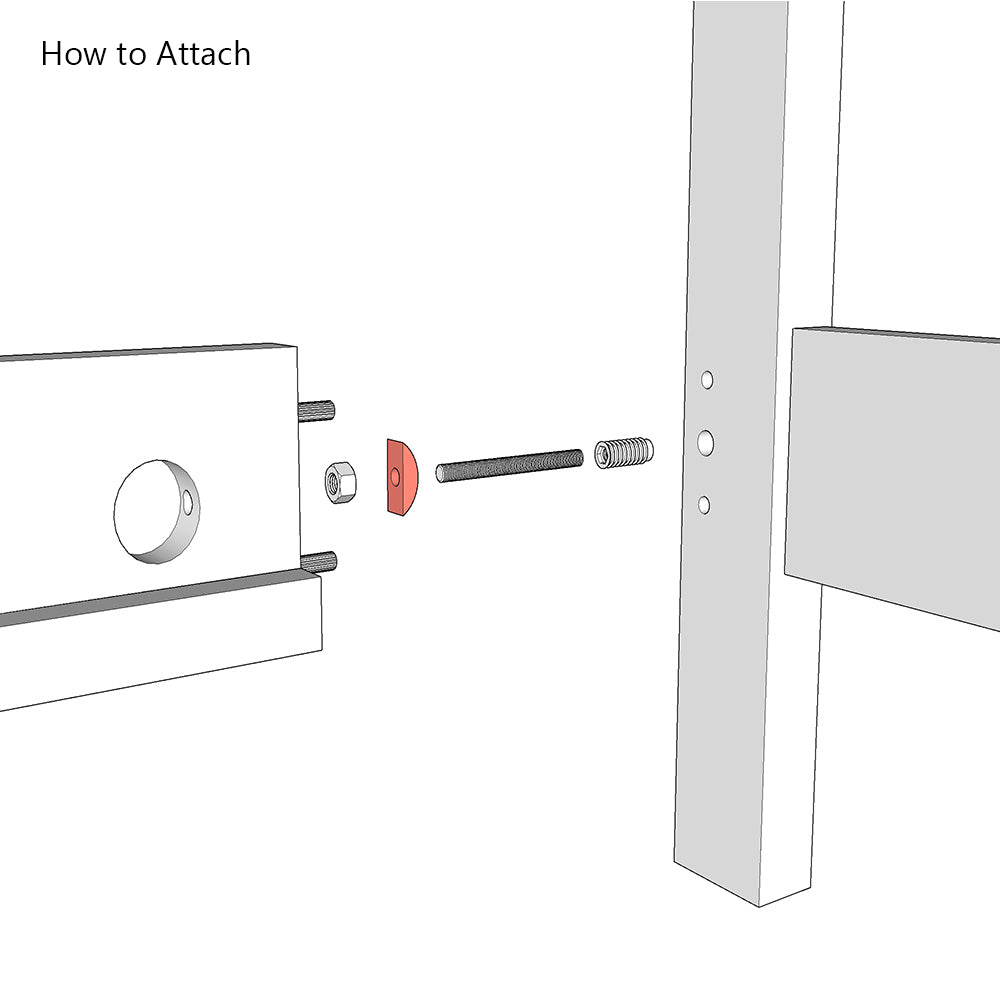 How to Attach