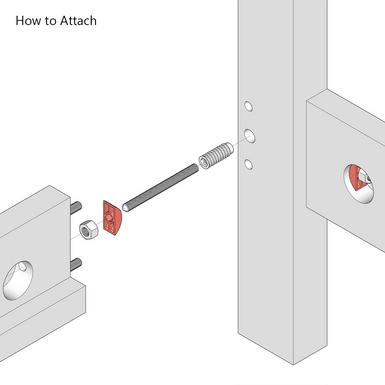 How to Attach