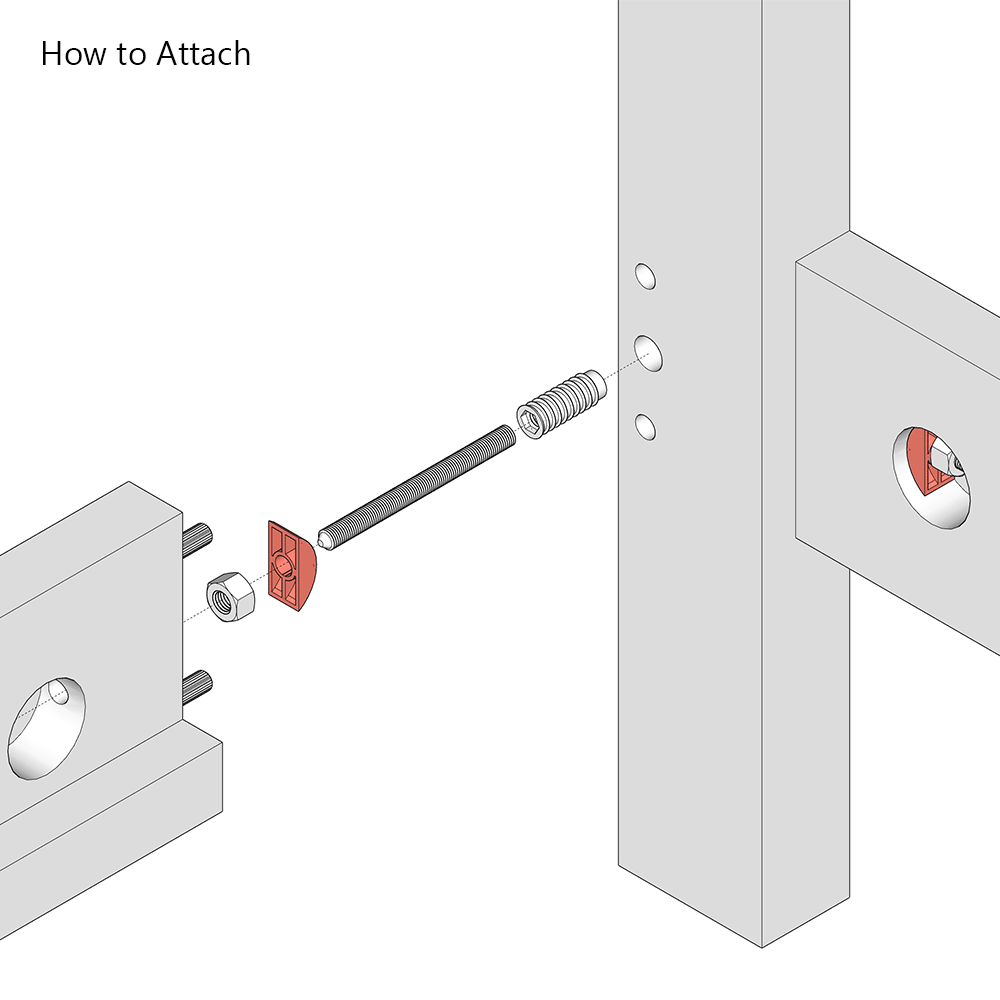 How to Attach