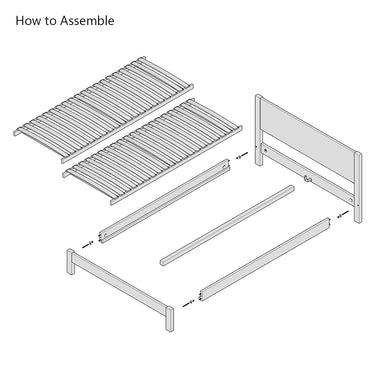 How to Assemble