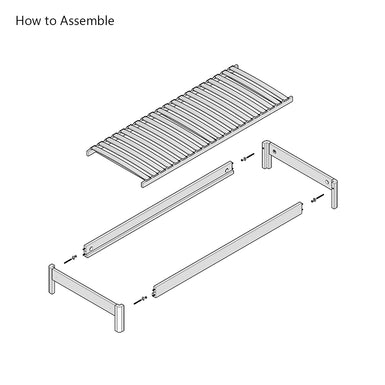 How to Assemble