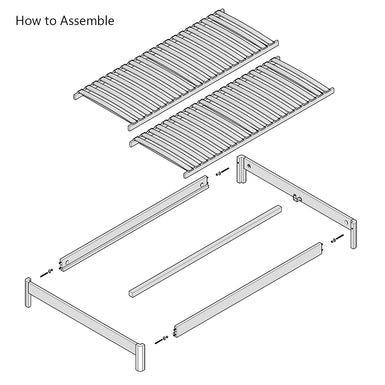 How to Assemble