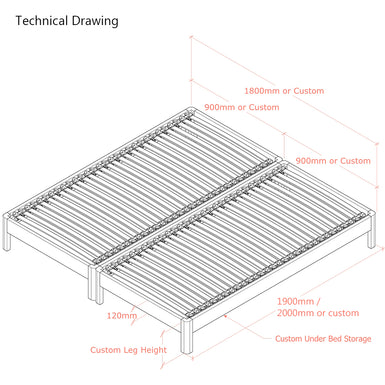 Technical Drawing

1800mm or Custom

900mm or Custom

900mm or Custom

1900mm /
2000mm or custom

120mm

Custom Under Bed Storage

Custom Leg Height