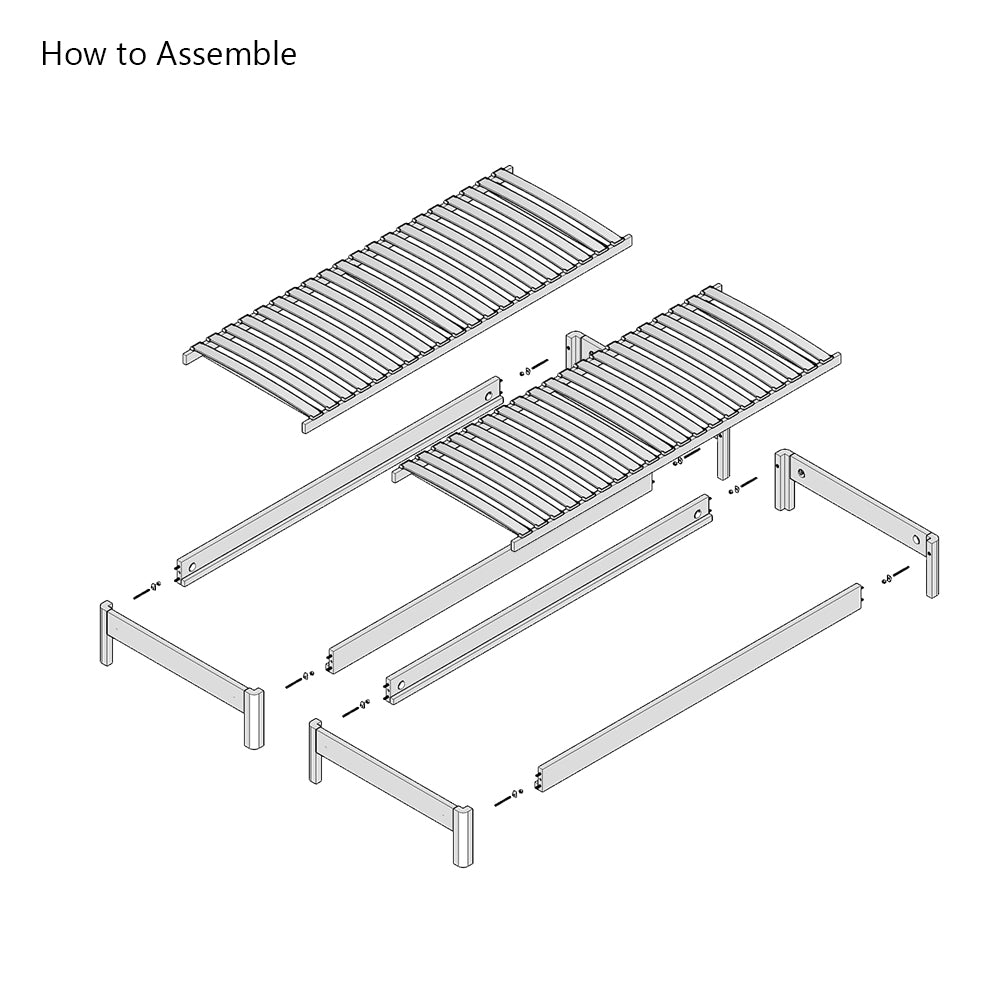 How to Assemble