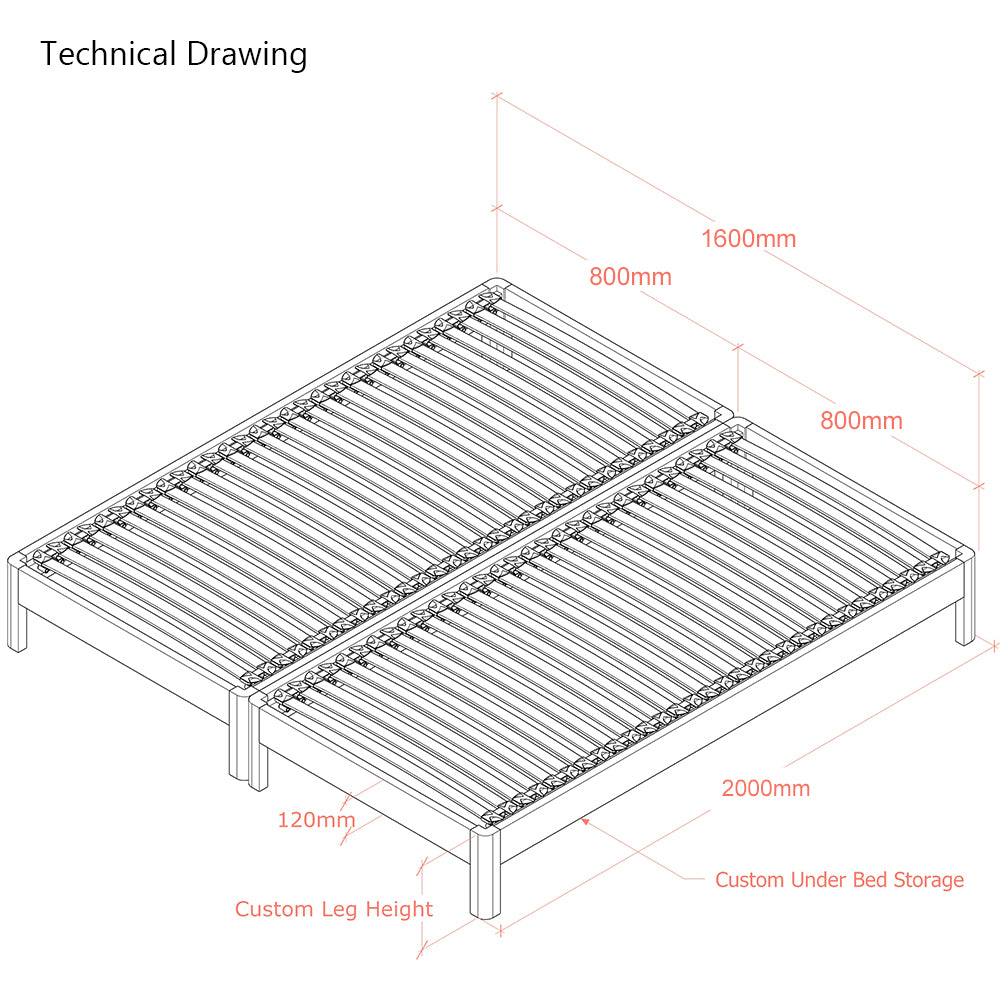 Technical Drawing

1600mm

800mm

800mm

2000mm

120mm

Custom Under Bed Storage

Custom Leg Height